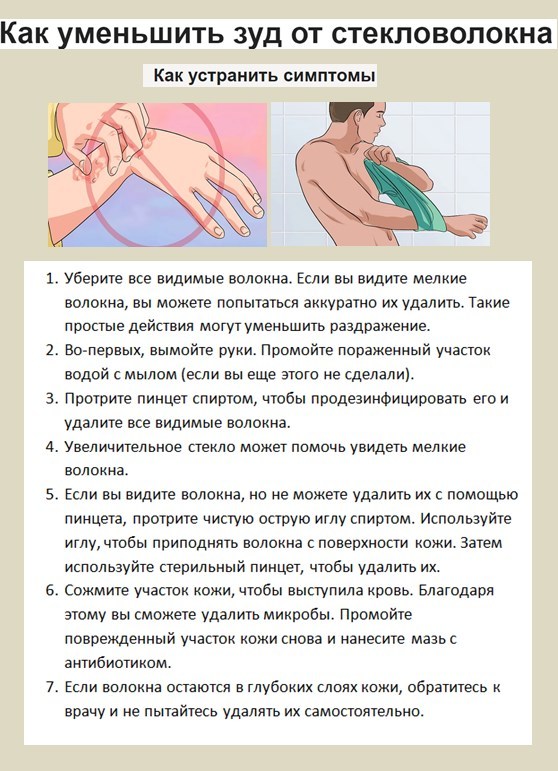 Как уменьшить зуд от стекловолокна

Как устранить симптомы

1. Уберите все видимые волокна. Если вы видите мелкие волокна, вы можете попытаться аккуратно их удалить. Такие простые действия могут уменьшить раздражение.
2. Во-первых, вымойте руки. Промойте пораженный участок водой с мылом (если вы еще этого не сделали).
3. Протрите пинцет спиртом, чтобы продезинфицировать его и удалите все видимые волокна.
4. Увеличительное стекло может помочь увидеть мелкие волокна.
5. Если вы видите волокна, но не можете удалить их с помощью пинцета, протрите чистую острую иглу спиртом. Используйте иглу, чтобы приподнять волокна с поверхности кожи. Затем используйте стерильный пинцет, чтобы удалить их.
6. Сожмите участок кожи, чтобы выступила кровь. Благодаря этому вы сможете удалить микробы. Промойте поврежденный участок кожи снова и нанесите мазь с антибиотиком.
7. Если волокна остаются в глубоких слоях кожи, обратитесь к врачу и не пытайтесь удалять их самостоятельно.