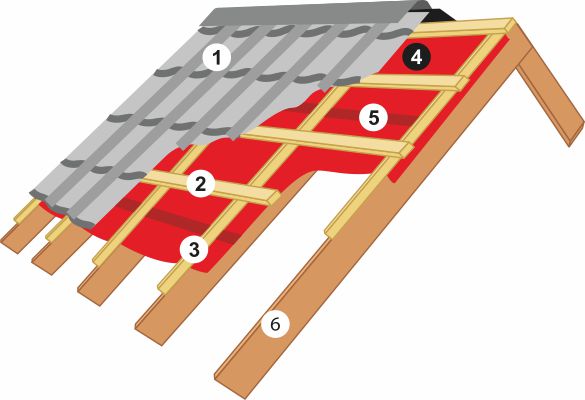 1
4
5
2
3
6