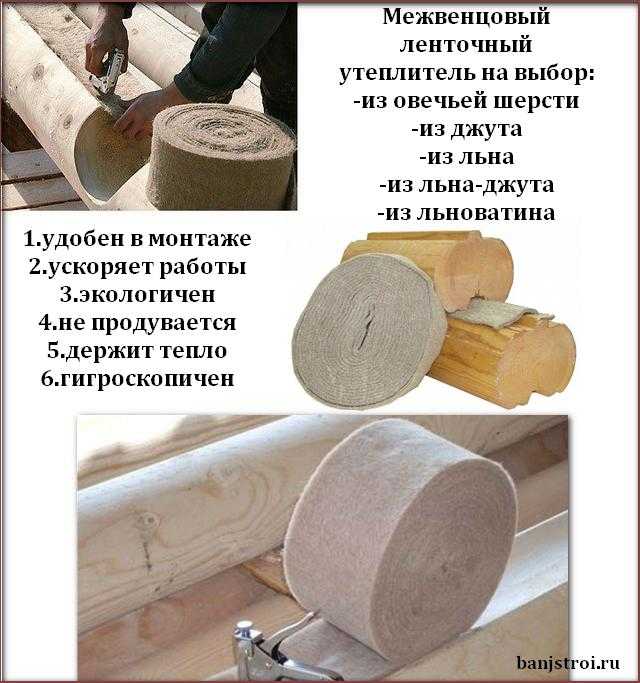 Межвенцовый ленточный утеплитель на выбор:
-из овечьей шерсти
-из джута
-из льна
-из льна-джута
-из льноватина

1.удобен в монтаже
2.ускоряет работы
3.экологичен
4.не продувается
5.держит тепло
6.гигроскопичен

banjstroi.ru