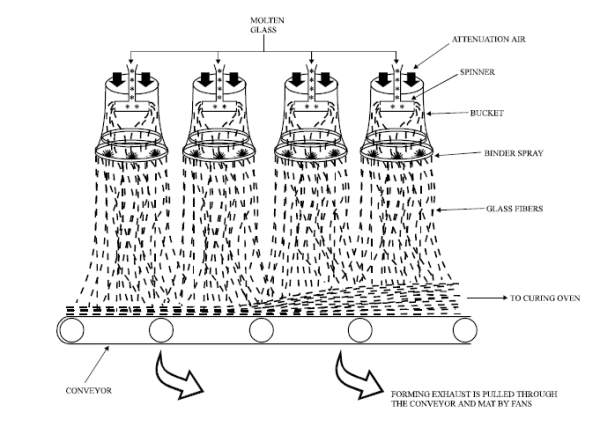 MOLTEN GLASS

ATTENUATION AIR

SPINNER

BUCKET

BINDER SPRAY

GLASS FIBERS

TO CURING OVEN

CONVEYOR

FORMING EXHAUST IS PULLED THROUGH THE CONVEYOR AND MAT BY FANS