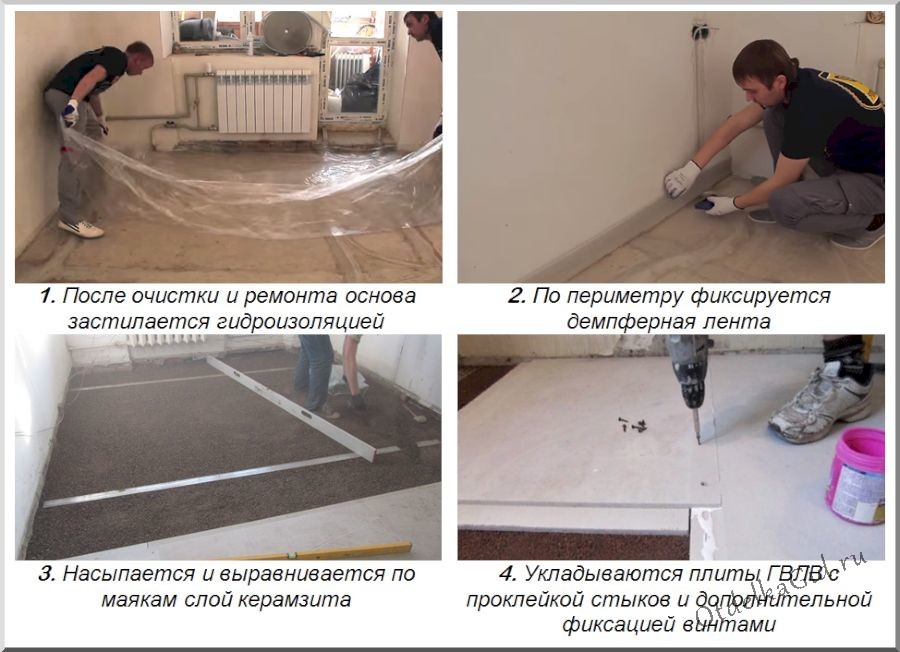 1. После очистки и ремонта основа застилается гидроизоляцией

2. По периметру фиксируется демпферная лента

3. Насыпается и выравнивается по маякам слой керамзита

4. Укладываются плиты ГВЛВ с проклейкой стыков и дополнительной фиксацией винтами

OtdelkaGid.ru