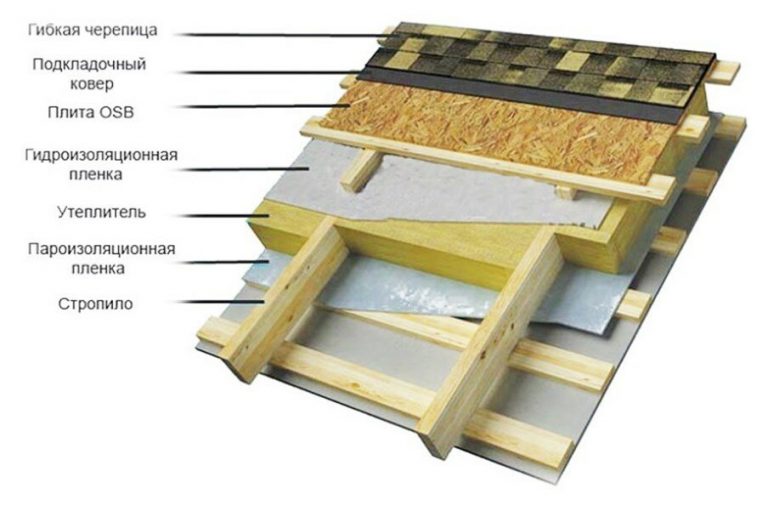 Гибкая черепица

Подкладочный ковер

Плита OSB

Гидроизоляционная пленка

Утеплитель

Пароизоляционная пленка

Стропило