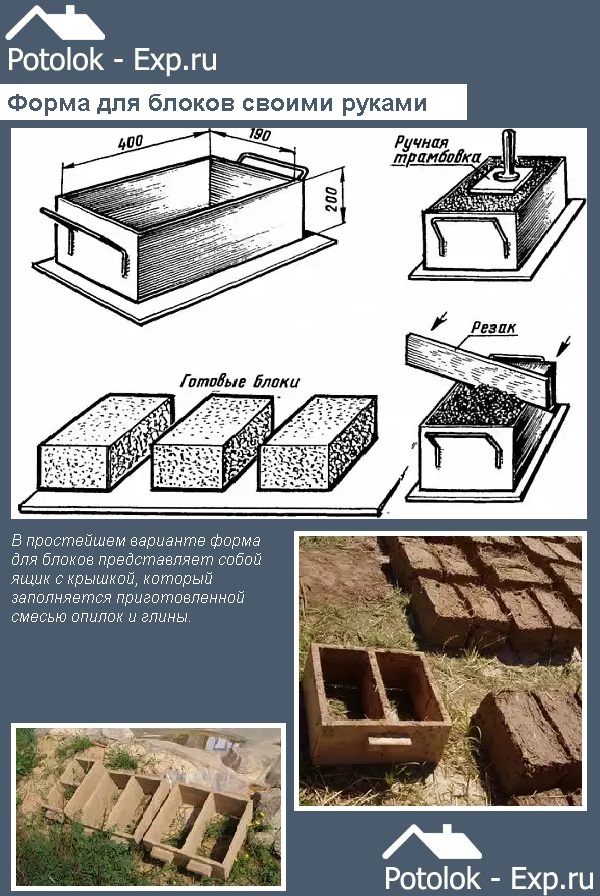 Potolok - Exp.ru

Форма для блоков своими руками

400

190

200

Ручная трамбовка

Резак

Готовые блоки

В простейшем варианте форма для блоков представляет собой ящик с крышкой, который заполняется приготовленной смесью опилок и глины.

Potolok - Exp.ru