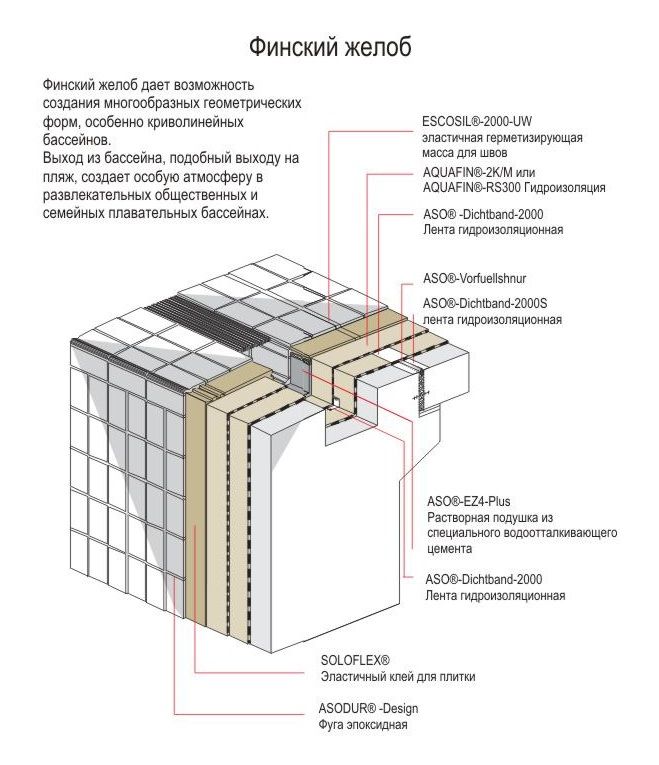 Финский желоб

Финский желоб дает возможность создания многообразных геометрических форм, особенно криволинейных бассейнов.
Выход из бассейна, подобный выходу на пляж, создает особую атмосферу в развлекательных общественных и семейных плавательных бассейнах.

ESCOSIL®-2000-UW
эластичная герметизирующая масса для швов

AQUAFIN®-2K/M или
AQUAFIN®-RS300 Гидроизоляция

ASO® -Dichtband-2000
Лента гидроизоляционная

ASO®-Vorfuellshnur

ASO®-Dichtband-2000S
лента гидроизоляционная

ASO®-EZ4-Plus
Растворная подушка из специального водоотталкивающего цемента

ASO®-Dichtband-2000
Лента гидроизоляционная

SOLOFLEX®
Эластичный клей для плитки

ASODUR® -Design
Фуга эпоксидная