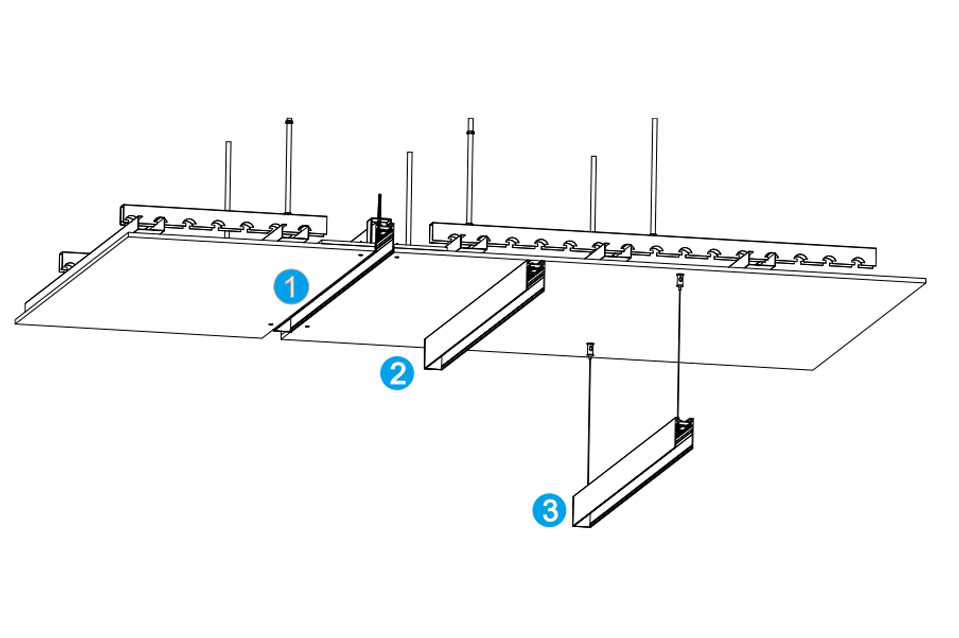 1
2
3