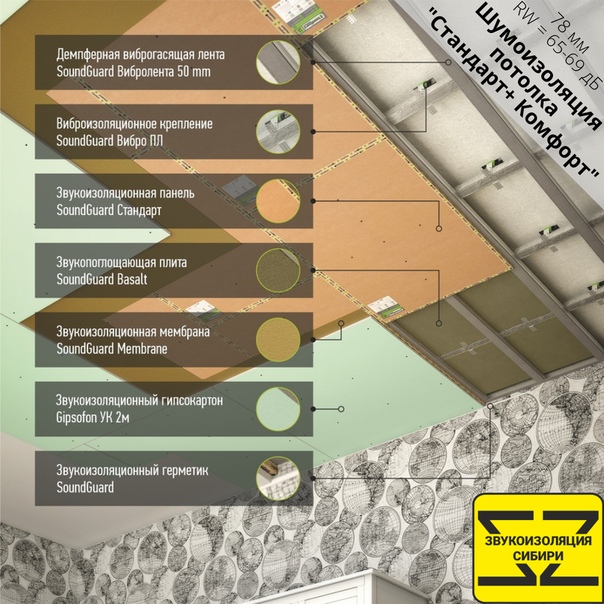 Шумоизоляция потолка "Стандарт+ Комфорт"
78 мм
RW = 65-69 дБ

Демпферная виброгасящая лента SoundGuard Вибролента 50 mm

Виброизоляционное крепление SoundGuard Вибро ПЛ

Звукоизоляционная панель SoundGuard Стандарт

Звукопоглощающая плита SoundGuard Basalt

Звукоизоляционная мембрана SoundGuard Membrane

Звукоизоляционный гипсокартон Gipsofon УК 2м

Звукоизоляционный герметик SoundGuard

ЗВУКОИЗОЛЯЦИЯ СИБИРИ