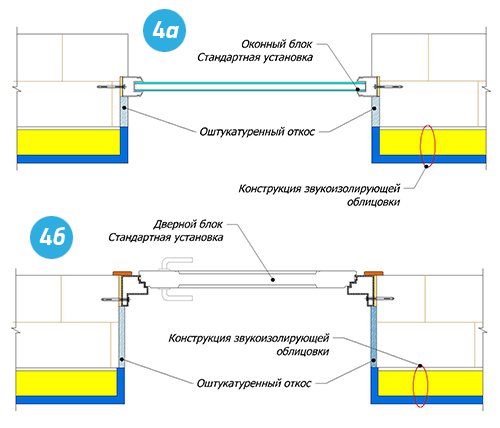 4а

Оконный блок
Стандартная установка

Оштукатуренный откос

Конструкция звукоизолирующей облицовки

4б

Дверной блок
Стандартная установка

Конструкция звукоизолирующей облицовки

Оштукатуренный откос