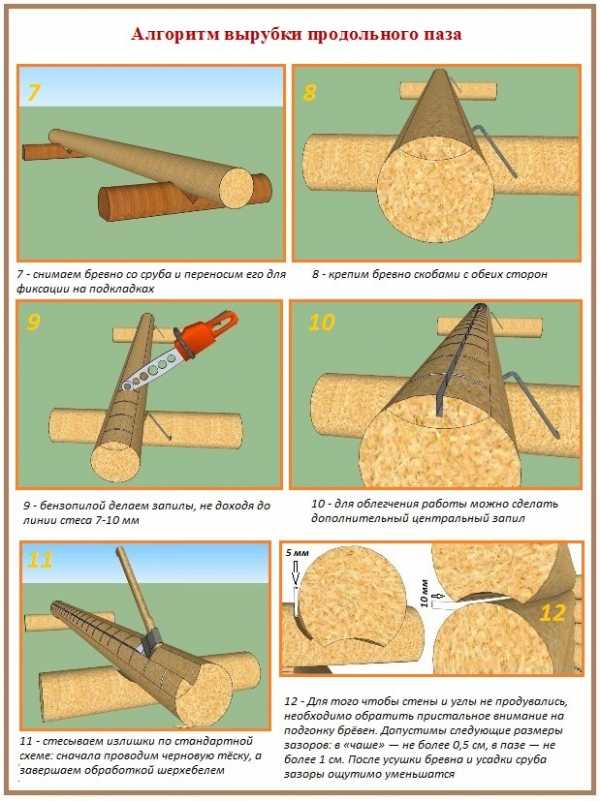 Алгоритм вырубки продольного паза

7

7 - снимаем бревно со сруба и переносим его для фиксации на подкладках

8

8 - крепим бревно скобами с обеих сторон

9

9 - бензопилой делаем запилы, не доходя до линии стеса 7-10 мм

10

10 - для облегчения работы можно сделать дополнительный центральный запил

11

11 - стесываем излишки по стандартной схеме: сначала проводим черновую тёску, а завершаем обработкой шерхебелем

5 мм

10 мм

12

12 - Для того чтобы стены и углы не продувались, необходимо обратить пристальное внимание на подгонку брёвен. Допустимы следующие размеры зазоров: в «чаше» — не более 0,5 см, в пазе — не более 1 см. После усушки бревна и усадки сруба зазоры ощутимо уменьшатся