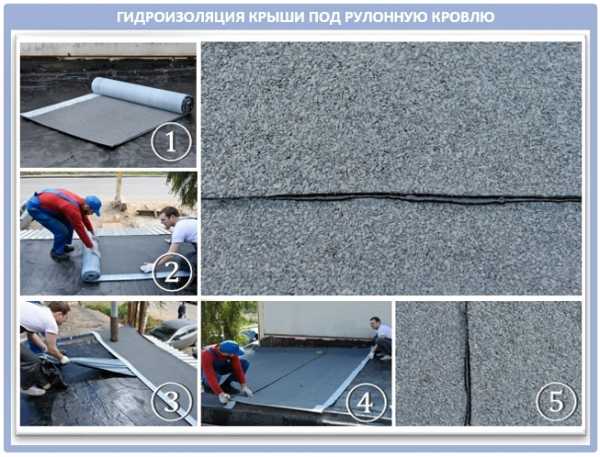 ГИДРОИЗОЛЯЦИЯ КРЫШИ ПОД РУЛОННУЮ КРОВЛЮ

1

2

3

4

5