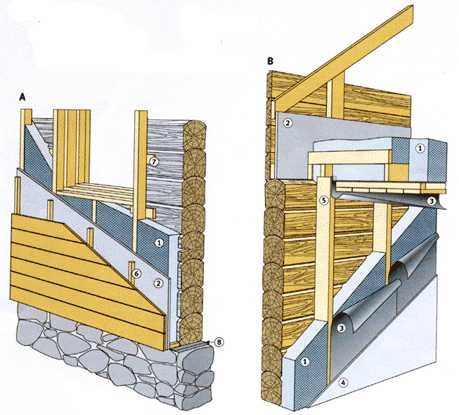 A

7

1

6

2

8

B

2

1

5

3

3

1

4