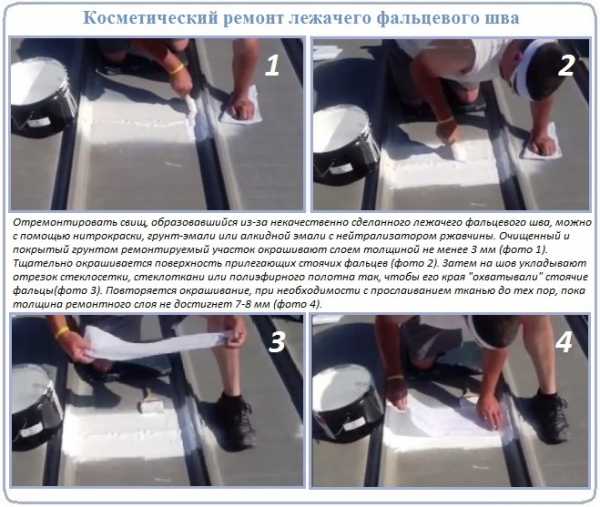 Косметический ремонт лежачего фальцевого шва

1

2

Отремонтировать свищ, образовавшийся из-за некачественно сделанного лежачего фальцевого шва, можно с помощью нитрокраски, грунт-эмали или алкидной эмали с нейтрализатором ржавчины. Очищенный и покрытый грунтом ремонтируемый участок окрашивают слоем толщиной не менее 3 мм (фото 1). Тщательно окрашивается поверхность прилегающих стоячих фальцев (фото 2). Затем на шов укладывают отрезок стеклосетки, стеклоткани или полиэфирного полотна так, чтобы его края "охватывали" стоячие фальцы(фото 3). Повторяется окрашивание, при необходимости с прослаиванием тканью до тех пор, пока толщина ремонтного слоя не достигнет 7-8 мм (фото 4).

3

4