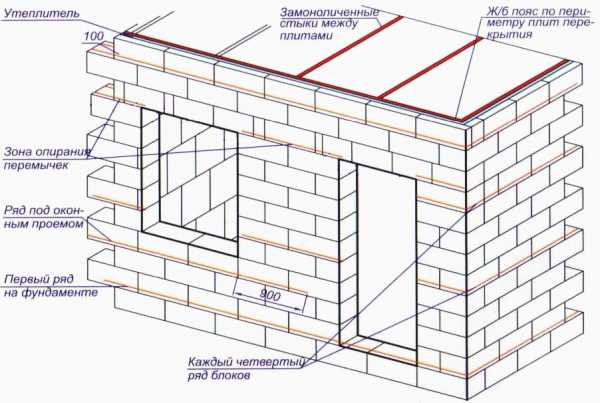 Утеплитель

100

Замоноличенные стыки между плитами

Ж/б пояс по периметру плит перекрытия

Зона опирания перемычек

Ряд под оконным проемом

Первый ряд на фундаменте

900

Каждый четвертый ряд блоков