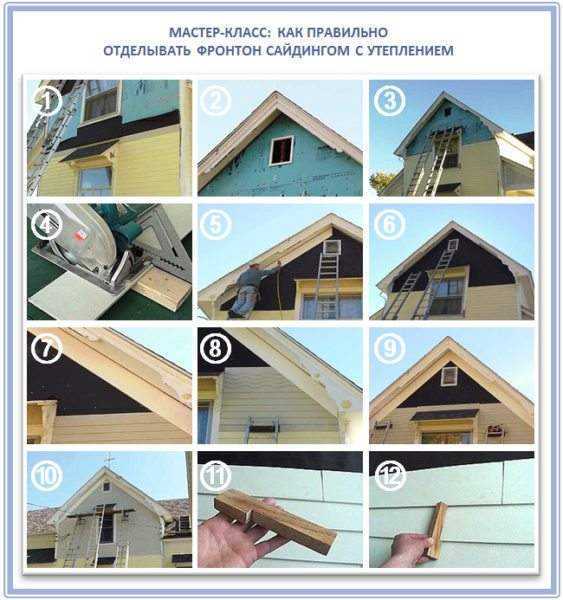 МАСТЕР-КЛАСС: КАК ПРАВИЛЬНО
ОТДЕЛЫВАТЬ ФРОНТОН САЙДИНГОМ С УТЕПЛЕНИЕМ

1
2
3
4
5
6
7
8
9
10
11
12