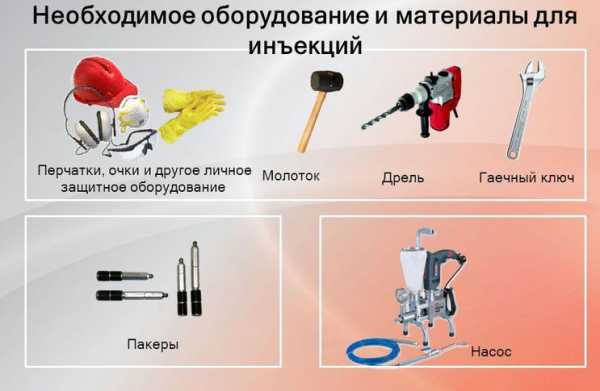 Необходимое оборудование и материалы для инъекций

Перчатки, очки и другое личное защитное оборудование

Молоток

Дрель

Гаечный ключ

Пакеры

Насос