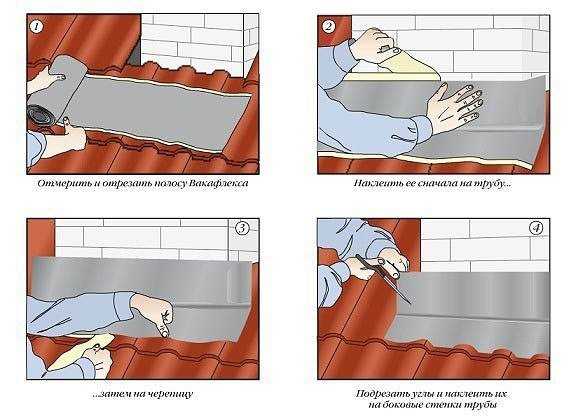 1

Отмерить и отрезать полосу Вакафлекса

2

Наклеить ее сначала на трубу...

3

...затем на черепицу

4

Подрезать углы и наклеить их на боковые стенки трубы