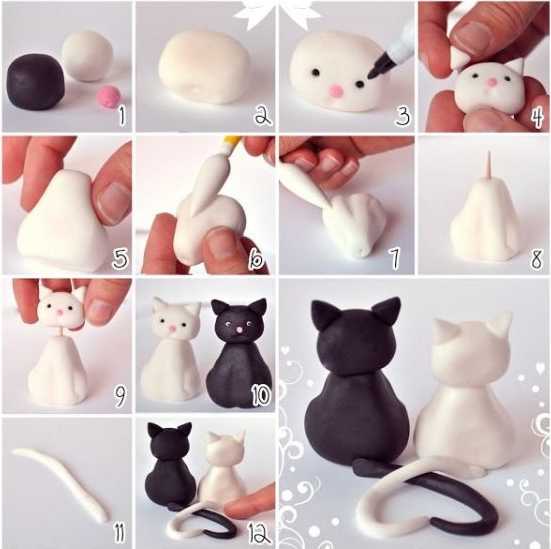 1
2
3
4
5
6
7
8
9
10
11
12