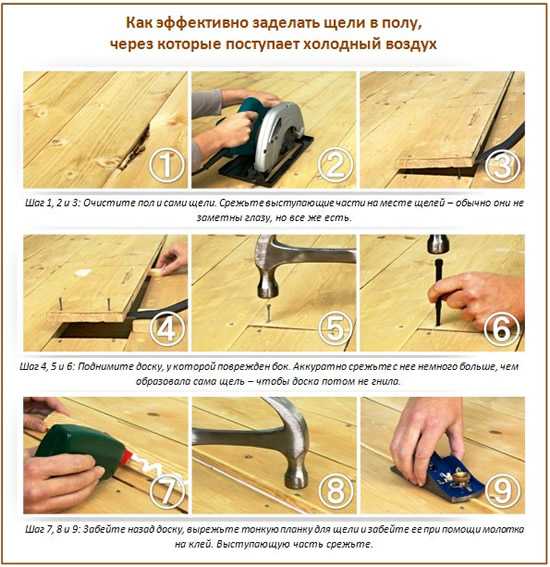 Как эффективно заделать щели в полу, через которые поступает холодный воздух

1

2

3

Шаг 1, 2 и 3: Очистите пол и сами щели. Срежьте выступающие части на месте щелей – обычно они не заметны глазу, но все же есть.

4

5

6

Шаг 4, 5 и 6: Поднимите доску, у которой поврежден бок. Аккуратно срежьте с нее немного больше, чем образовала сама щель – чтобы доска потом не гнила.

7

8

9

Шаг 7, 8 и 9: Забейте назад доску, вырежьте тонкую планку для щели и забейте ее при помощи молотка на клей. Выступающую часть срежьте.