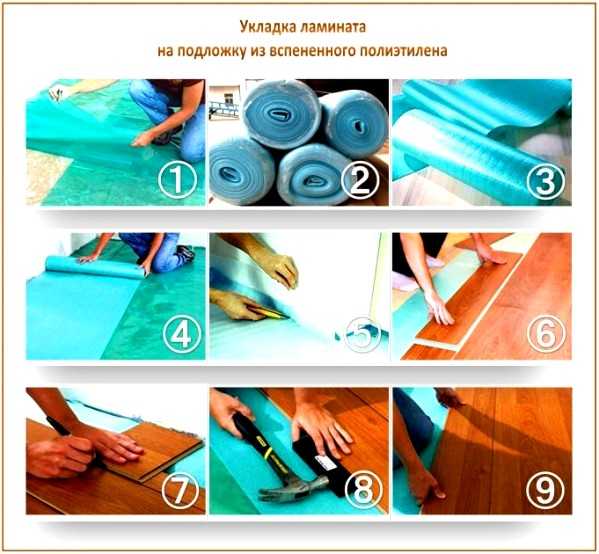 Укладка ламината
на подложку из вспененного полиэтилена

①
②
③
④
⑤
⑥
⑦
⑧
⑨