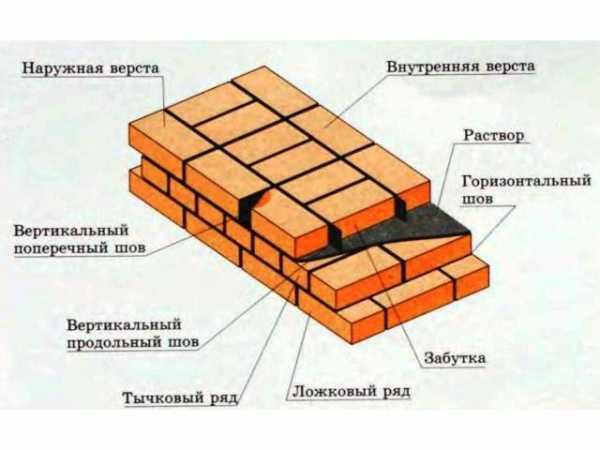 Наружная верста

Внутренняя верста

Раствор

Горизонтальный шов

Вертикальный поперечный шов

Вертикальный продольный шов

Забутка

Тычковый ряд

Ложковый ряд