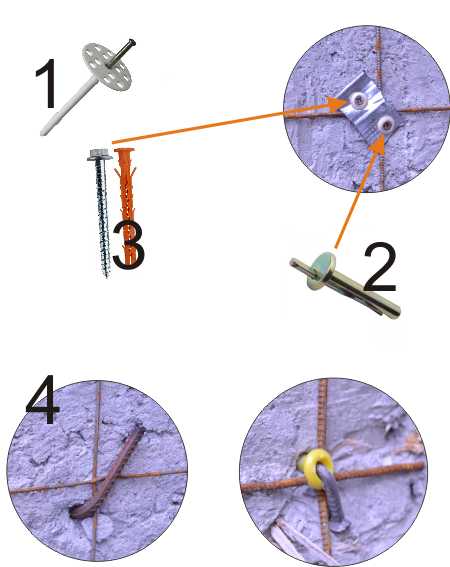 1

3

2

4