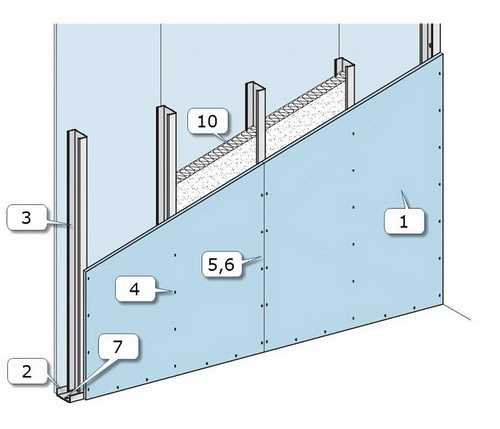 10

3

1

5,6

4

7

2