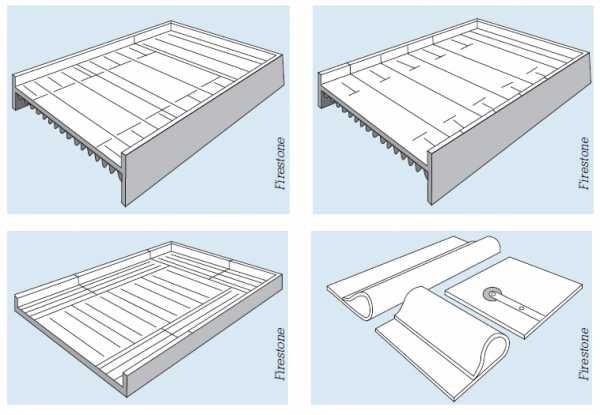 Firestone

Firestone

Firestone

Firestone