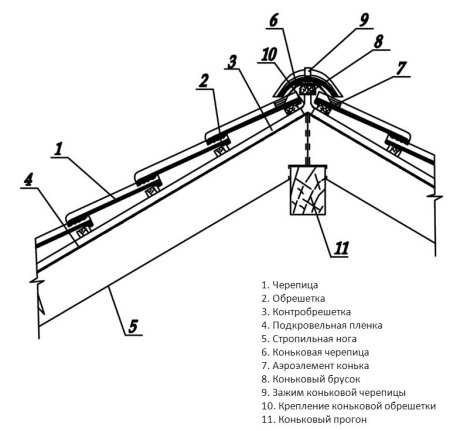 6
9
10
8
3
7
2
1
4
11
5

1. Черепица
2. Обрешетка
3. Контробрешетка
4. Подкровельная пленка
5. Стропильная нога
6. Коньковая черепица
7. Аэроэлемент конька
8. Коньковый брусок
9. Зажим коньковой черепицы
10. Крепление коньковой обрешетки
11. Коньковый прогон