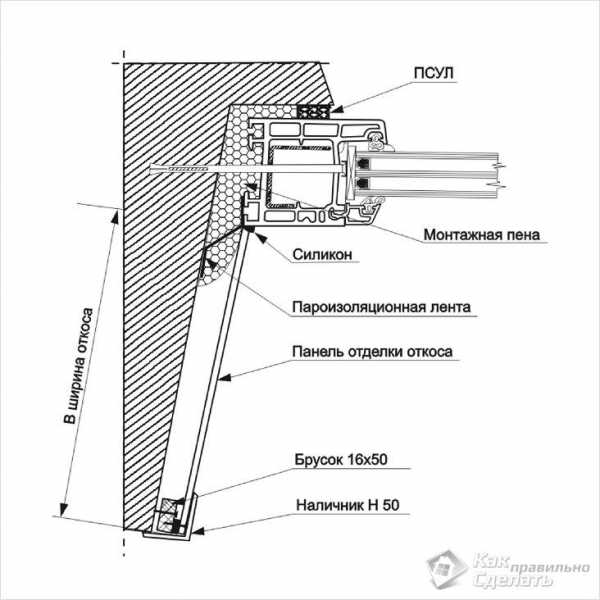 ПСУЛ

Монтажная пена

Силикон

Пароизоляционная лента

Панель отделки откоса

В ширина откоса

Брусок 16х50

Наличник Н 50

Как правильно Сделать