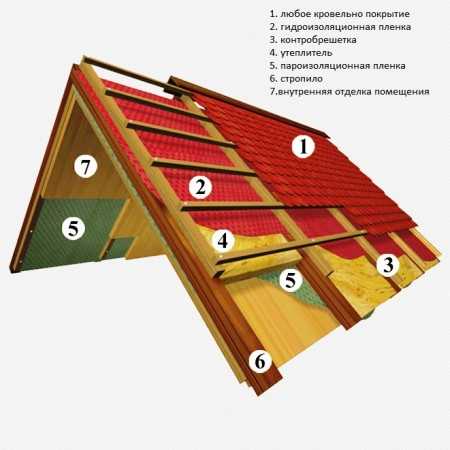 1. любое кровельно покрытие
2. гидроизоляционная пленка
3. контробрешетка
4. утеплитель
5. пароизоляционная пленка
6. стропило
7.внутренняя отделка помещения

1

7

2

5

4

5

3

6