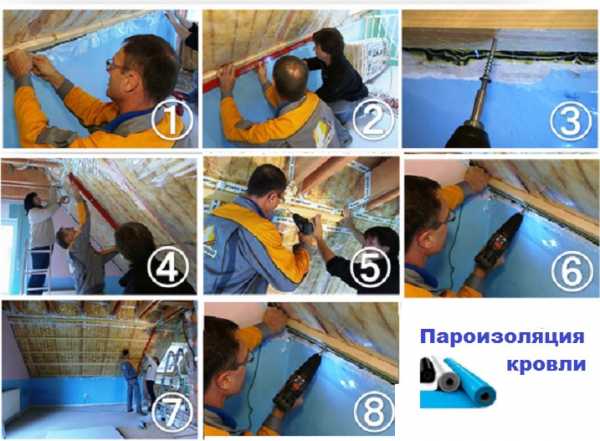 1
2
3
4
5
6
7
8
Пароизоляция кровли