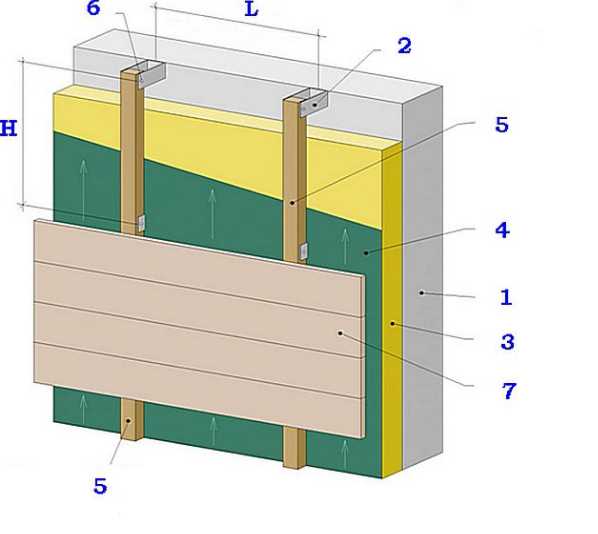 6
L
2
H
5
4
1
3
7
5