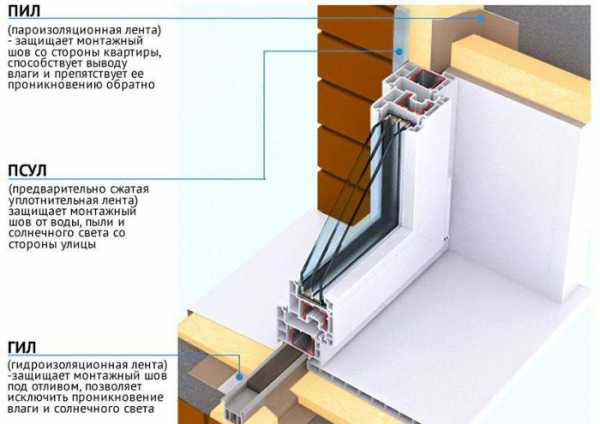 ПИЛ
(пароизоляционная лента) - защищает монтажный шов со стороны квартиры, способствует выводу влаги и препятствует ее проникновению обратно

ПСУЛ
(предварительно сжатая уплотнительная лента) защищает монтажный шов от воды, пыли и солнечного света со стороны улицы

ГИЛ
(гидроизоляционная лента) -защищает монтажный шов под отливом, позволяет исключить проникновение влаги и солнечного света