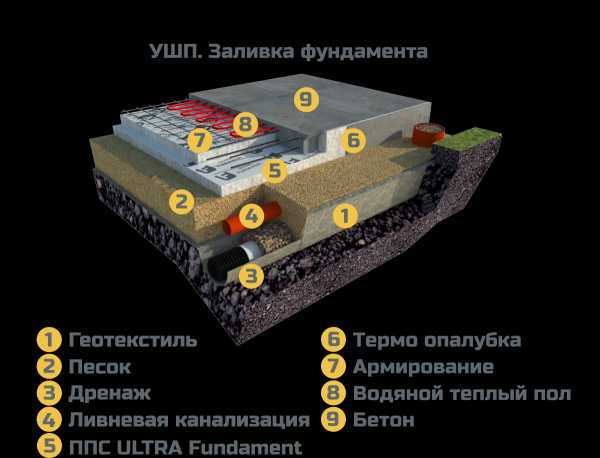 УШП. Заливка фундамента

9
8
7
6
5
2
4
1
3

1 Геотекстиль
2 Песок
3 Дренаж
4 Ливневая канализация
5 ППС ULTRA Fundament

6 Термо опалубка
7 Армирование
8 Водяной теплый пол
9 Бетон