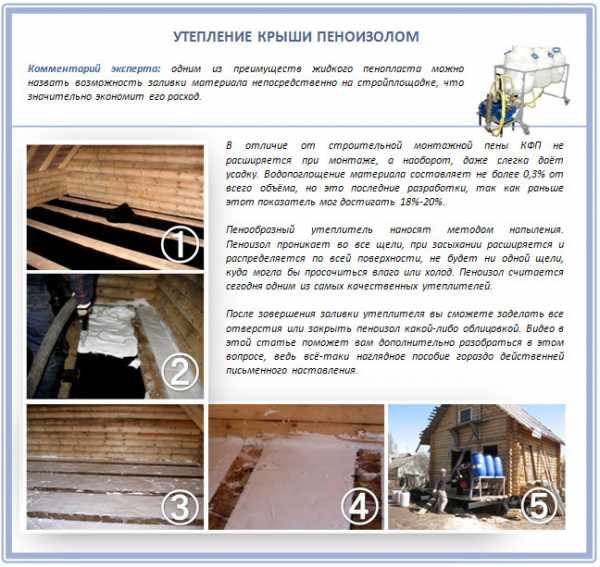 УТЕПЛЕНИЕ КРЫШИ ПЕНОИЗОЛОМ

Комментарий эксперта: одним из преимуществ жидкого пенопласта можно назвать возможность заливки материала непосредственно на стройплощадке, что значительно экономит его расход.

В отличие от строительной монтажной пены КФП не расширяется при монтаже, а наоборот, даже слегка даёт усадку. Водопоглощение материала составляет не более 0,3% от всего объёма, но это последние разработки, так как раньше этот показатель мог достигать 18%-20%.

Пенообразный утеплитель наносят методом напыления. Пеноизол проникает во все щели, при засыхании расширяется и распределяется по всей поверхности, не будет ни одной щели, куда могла бы просочиться влага или холод. Пеноизол считается сегодня одним из самых качественных утеплителей.

После завершения заливки утеплителя вы сможете заделать все отверстия или закрыть пеноизол какой-либо облицовкой. Видео в этой статье поможет вам дополнительно разобраться в этом вопросе, ведь всё-таки наглядное пособие гораздо действенней письменного наставления.

1

2

3

4

5