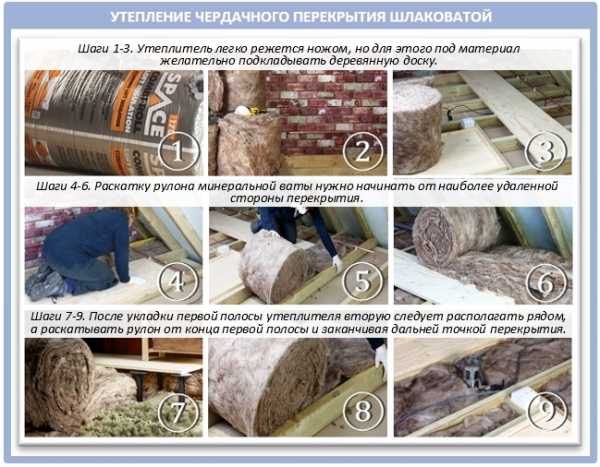 УТЕПЛЕНИЕ ЧЕРДАЧНОГО ПЕРЕКРЫТИЯ ШЛАКОВАТОЙ

Шаги 1-3. Утеплитель легко режется ножом, но для этого под материал желательно подкладывать деревянную доску.

SPACE

1

2

3

Шаги 4-6. Раскатку рулона минеральной ваты нужно начинать от наиболее удаленной стороны перекрытия.

4

5

6

Шаги 7-9. После укладки первой полосы утеплителя вторую следует располагать рядом, а раскатывать рулон от конца первой полосы и заканчивая дальней точкой перекрытия.

7

8

9