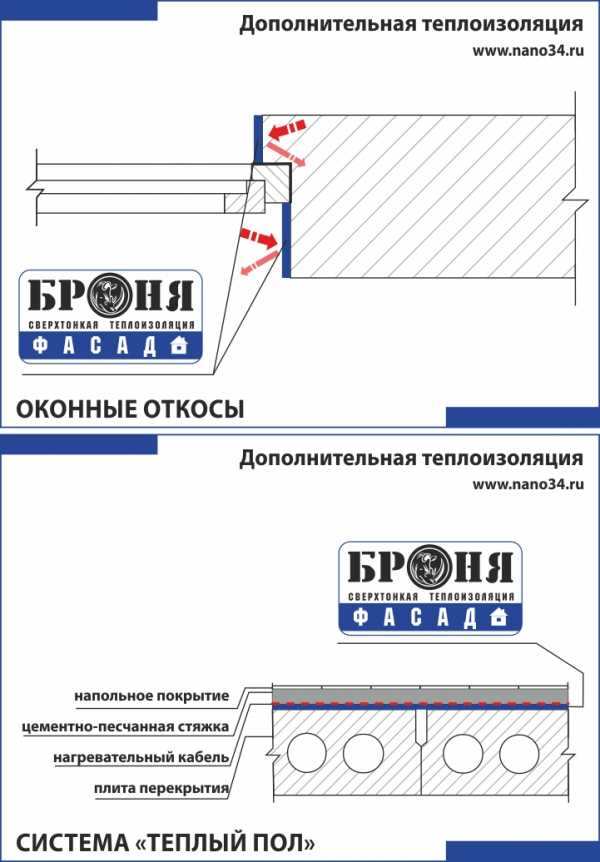 Дополнительная теплоизоляция
www.nano34.ru

БРОНЯ
СВЕРХТОНКАЯ ТЕПЛОИЗОЛЯЦИЯ
ФАСАД

ОКОННЫЕ ОТКОСЫ

Дополнительная теплоизоляция
www.nano34.ru

БРОНЯ
СВЕРХТОНКАЯ ТЕПЛОИЗОЛЯЦИЯ
ФАСАД

напольное покрытие
цементно-песчанная стяжка
нагревательный кабель
плита перекрытия

СИСТЕМА «ТЕПЛЫЙ ПОЛ»