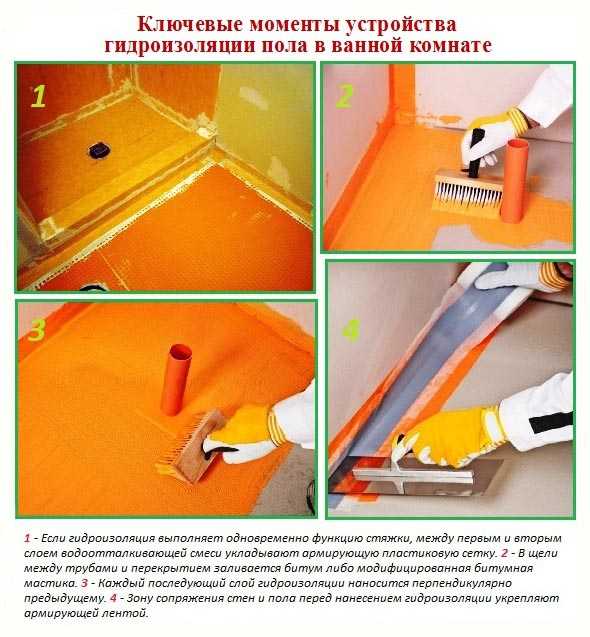 Ключевые моменты устройства гидроизоляции пола в ванной комнате

1

2

3

4

1 - Если гидроизоляция выполняет одновременно функцию стяжки, между первым и вторым слоем водоотталкивающей смеси укладывают армирующую пластиковую сетку. 2 - В щели между трубами и перекрытием заливается битум либо модифицированная битумная мастика. 3 - Каждый последующий слой гидроизоляции наносится перпендикулярно предыдущему. 4 - Зону сопряжения стен и пола перед нанесением гидроизоляции укрепляют армирующей лентой.