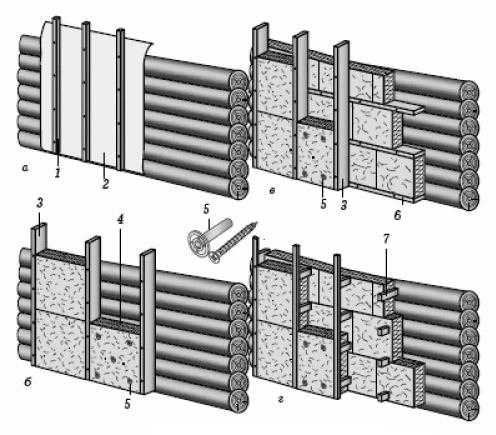 а
1
2
в
5
3
6
3
4
5
б
5
7
г