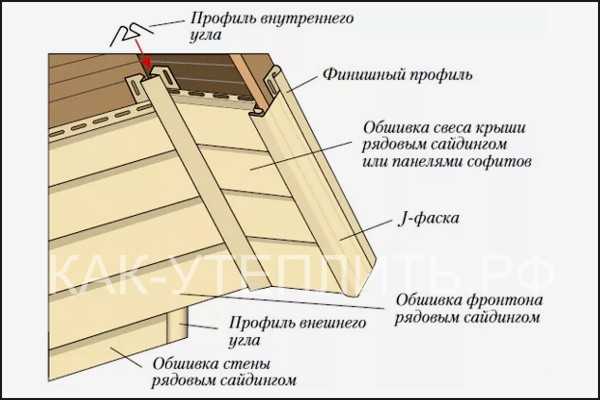 Профиль внутреннего угла

Финишный профиль

Обшивка свеса крыши рядовым сайдингом или панелями софитов

J-фаска

КАК-УТЕПЛИТЬ.РФ

Обшивка фронтона рядовым сайдингом

Профиль внешнего угла

Обшивка стены рядовым сайдингом