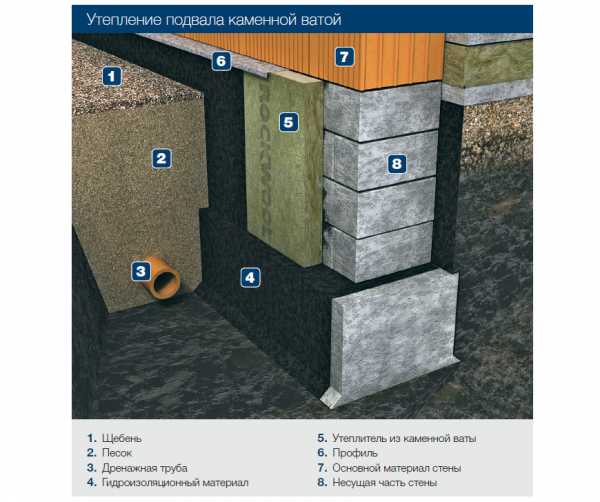 Утепление подвала каменной ватой

1

6

7

5

ROCKWOOL

2

8

3

4

1. Щебень
2. Песок
3. Дренажная труба
4. Гидроизоляционный материал

5. Утеплитель из каменной ваты
6. Профиль
7. Основной материал стены
8. Несущая часть стены