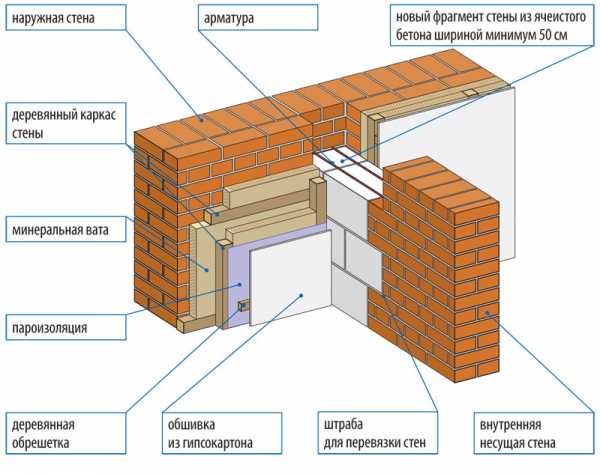 наружная стена

арматура

новый фрагмент стены из ячеистого бетона шириной минимум 50 см

деревянный каркас стены

минеральная вата

пароизоляция

деревянная обрешетка

обшивка из гипсокартона

штраба для перевязки стен

внутренняя несущая стена