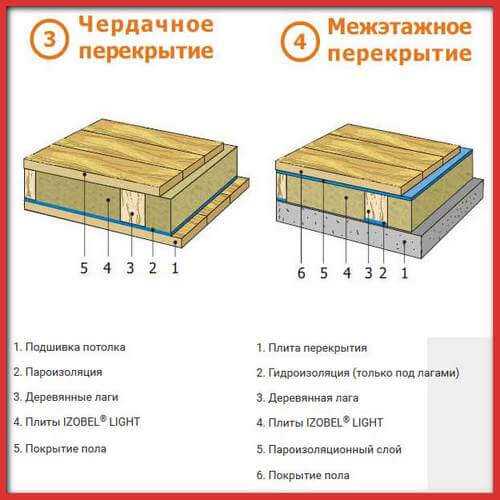 3 Чердачное перекрытие

5 4 3 2 1

1. Подшивка потолка

2. Пароизоляция

3. Деревянные лаги

4. Плиты IZOBEL® LIGHT

5. Покрытие пола

4 Межэтажное перекрытие

6 5 4 3 2 1

1. Плита перекрытия

2. Гидроизоляция (только под лагами)

3. Деревянная лага

4. Плиты IZOBEL® LIGHT

5. Пароизоляционный слой

6. Покрытие пола