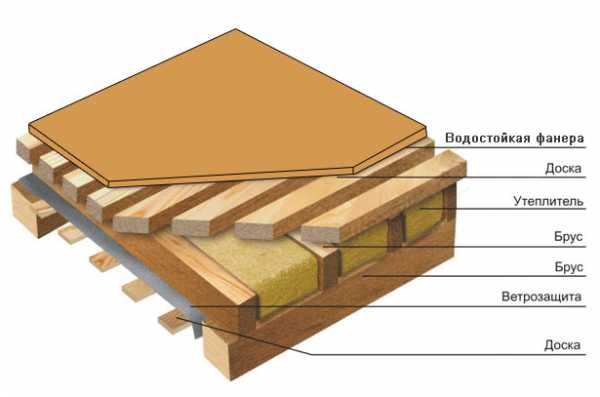 Водостойкая фанера
Доска
Утеплитель
Брус
Брус
Ветрозащита
Доска