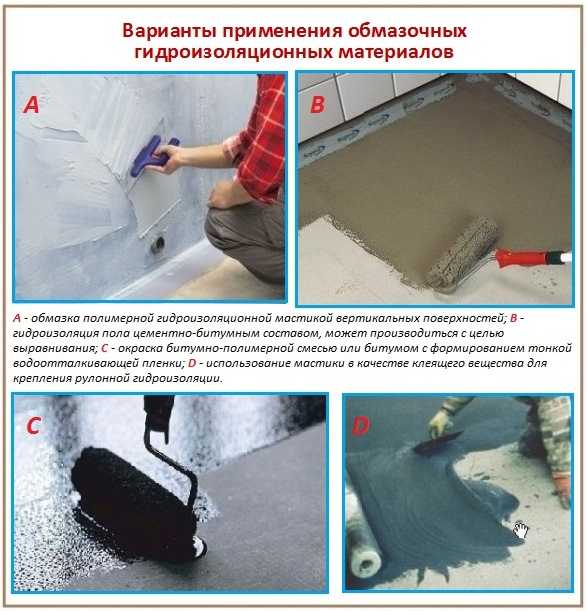 Варианты применения обмазочных гидроизоляционных материалов

A

B

A - обмазка полимерной гидроизоляционной мастикой вертикальных поверхностей; B - гидроизоляция пола цементно-битумным составом, может производиться с целью выравнивания; C - окраска битумно-полимерной смесью или битумом с формированием тонкой водоотталкивающей пленки; D - использование мастики в качестве клеящего вещества для крепления рулонной гидроизоляции.

C

D