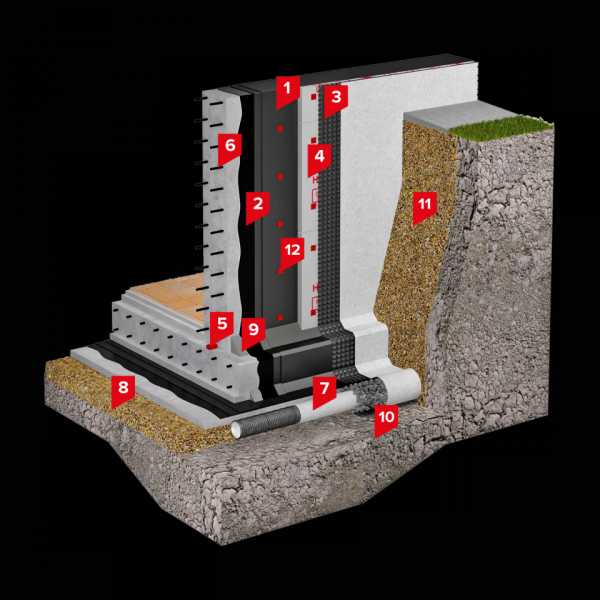 1
3
6
4
2
11
12
5
9
8
7
10