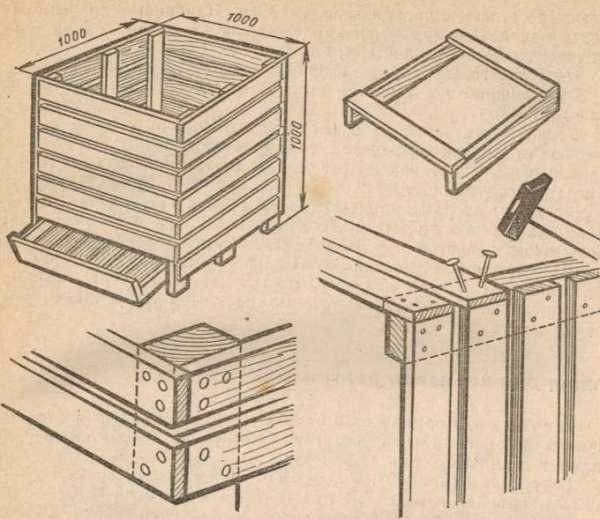 1000
1000
1000