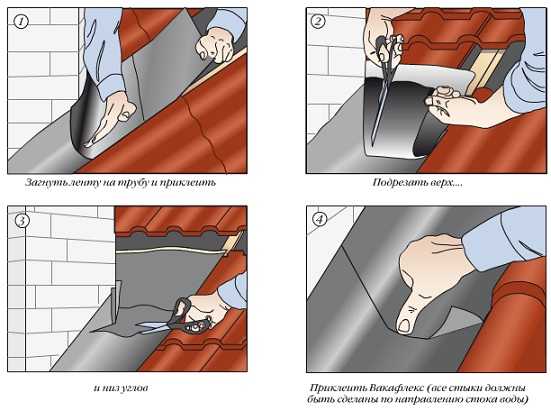 1

Загнуть ленту на трубу и приклеить

2

Подрезать верх....

3

и низ углов

4

Приклеить Вакафлекс (все стыки должны быть сделаны по направлению стока воды)